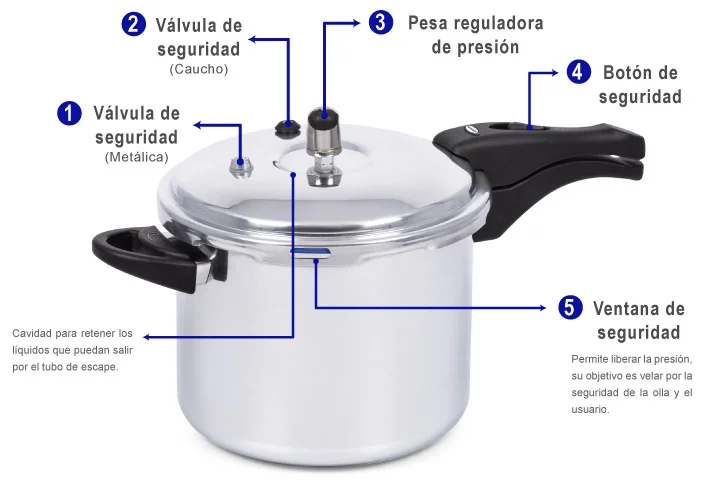 2 Válvula de seguridad
(Caucho)

3 Pesa reguladora de presión

4 Botón de seguridad

1 Válvula de seguridad
(Metálica)

Cavidad para retener los líquidos que puedan salir por el tubo de escape.

5 Ventana de seguridad

Permite liberar la presión, su objetivo es velar por la seguridad de la olla y el usuario.